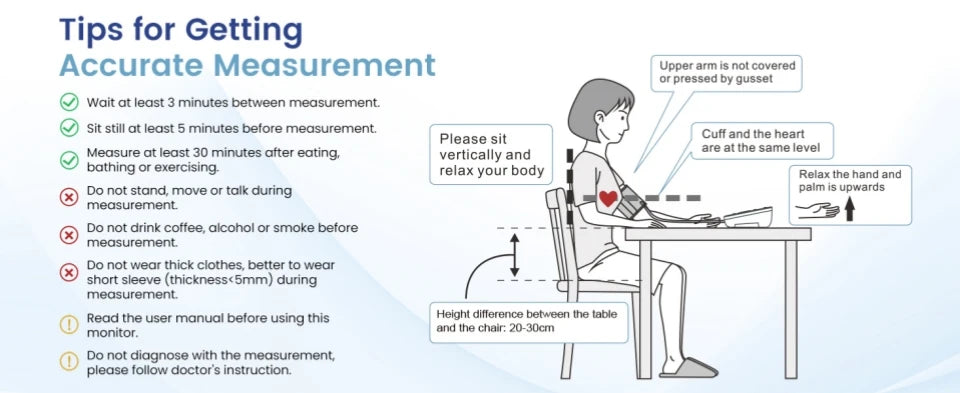 Tips for Getting
Accurate Measurement

Wait at least 3 minutes between measurement.

Sit still at least 5 minutes before measurement.

Measure at least 30 minutes after eating, bathing or exercising.

Do not stand, move or talk during measurement.

Do not drink coffee, alcohol or smoke before measurement.

Do not wear thick clothes, better to wear short sleeve (thickness<5mm) during measurement.

Read the user manual before using this monitor.

Do not diagnose with the measurement, please follow doctor's instruction.

Upper arm is not covered or pressed by gusset

Please sit vertically and relax your body

Cuff and the heart are at the same level

Relax the hand and palm is upwards

Height difference between the table and the chair: 20-30cm