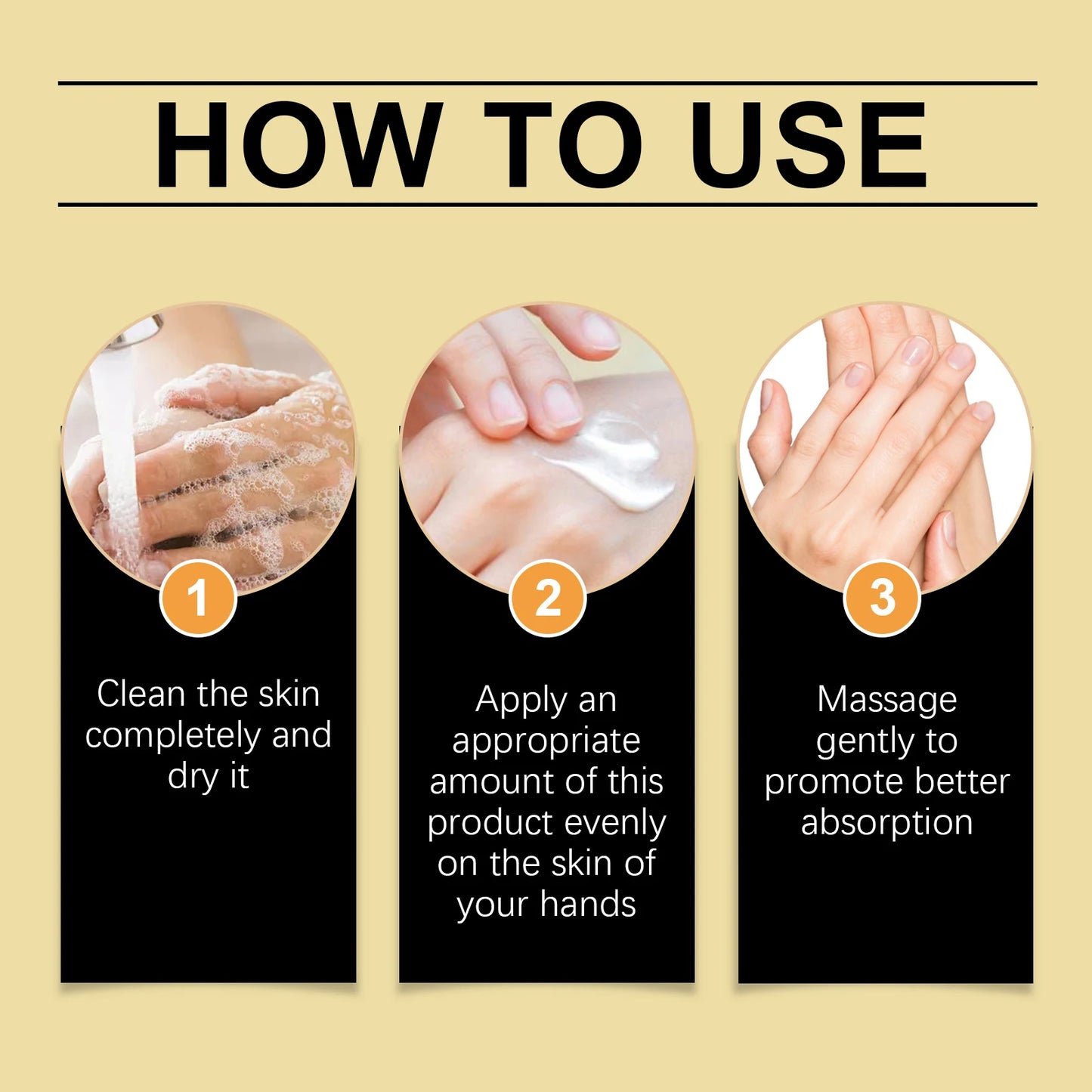 HOW TO USE

1

Clean the skin completely and dry it

2

Apply an appropriate amount of this product evenly on the skin of your hands

3

Massage gently to promote better absorption